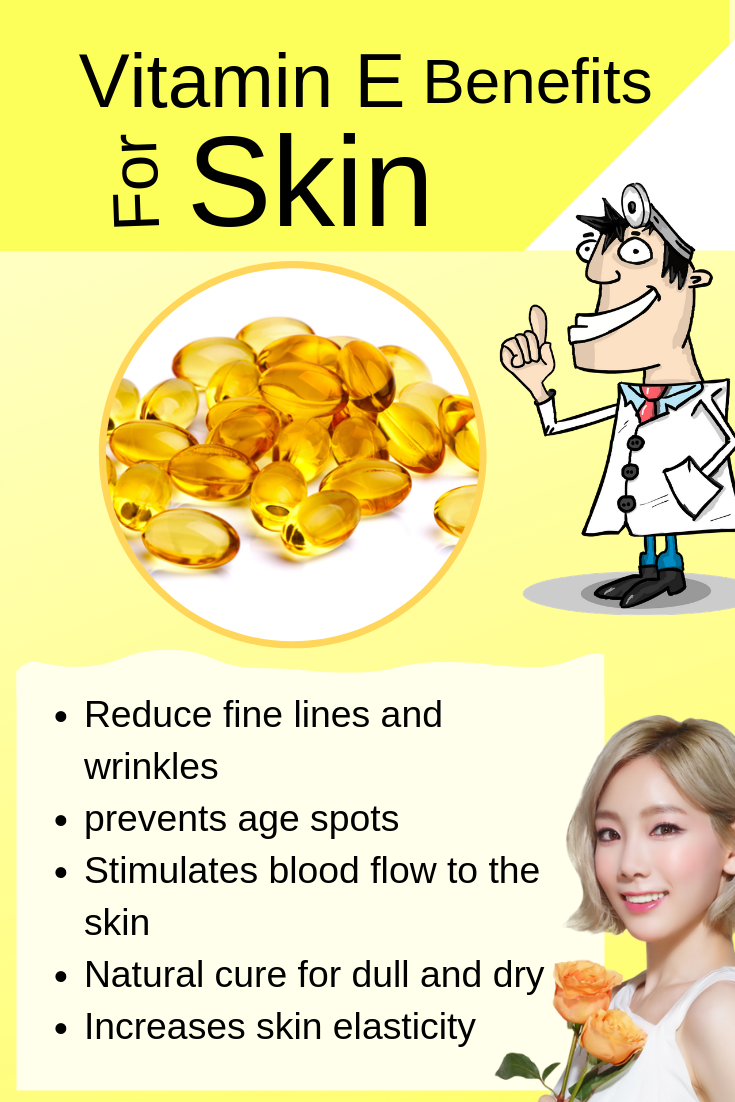 Vitamin E Benefits For Skin

- Reduce fine lines and wrinkles
- prevents age spots
- Stimulates blood flow to the skin
- Natural cure for dull and dry
- Increases skin elasticity