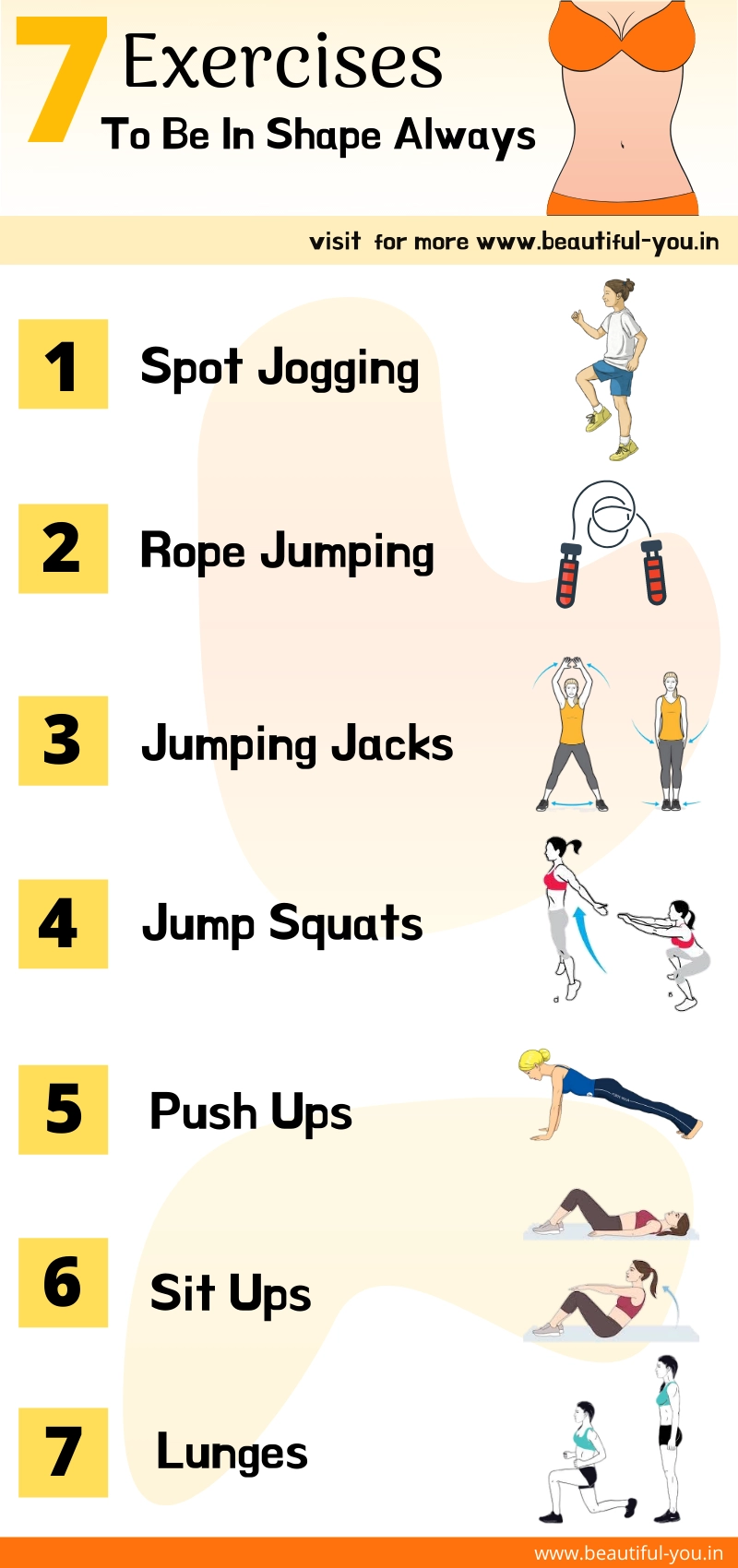 7 Exercises
To Be In Shape Always

visit for more www.beautiful-you.in

1 Spot Jogging

2 Rope Jumping

3 Jumping Jacks

4 Jump Squats

5 Push Ups

6 Sit Ups

7 Lunges

www.beautiful-you.in